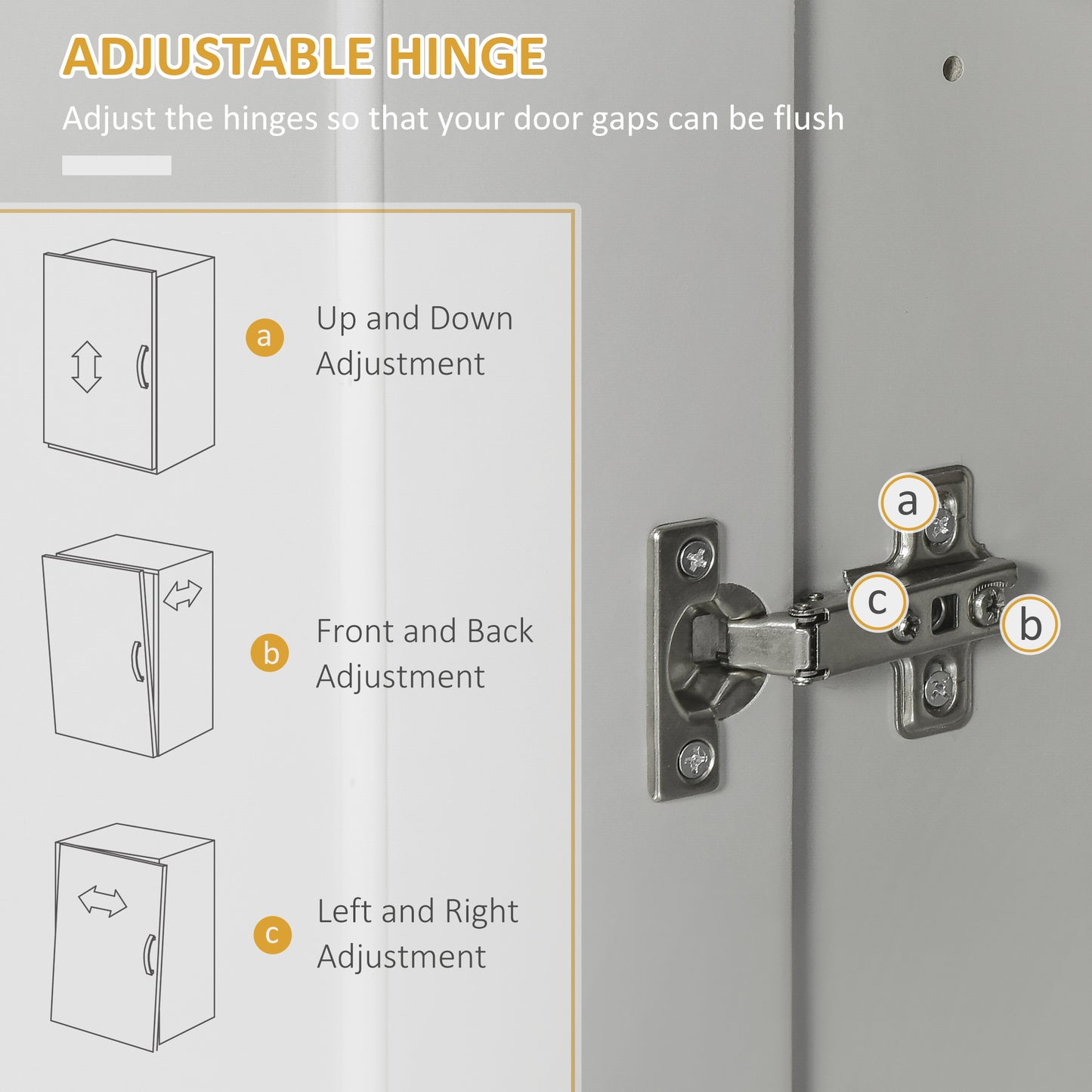 ADJUSTABLE HINGE

Adjust the hinges so that your door gaps can be flush

a Up and Down Adjustment

b Front and Back Adjustment

c Left and Right Adjustment

a

c

b