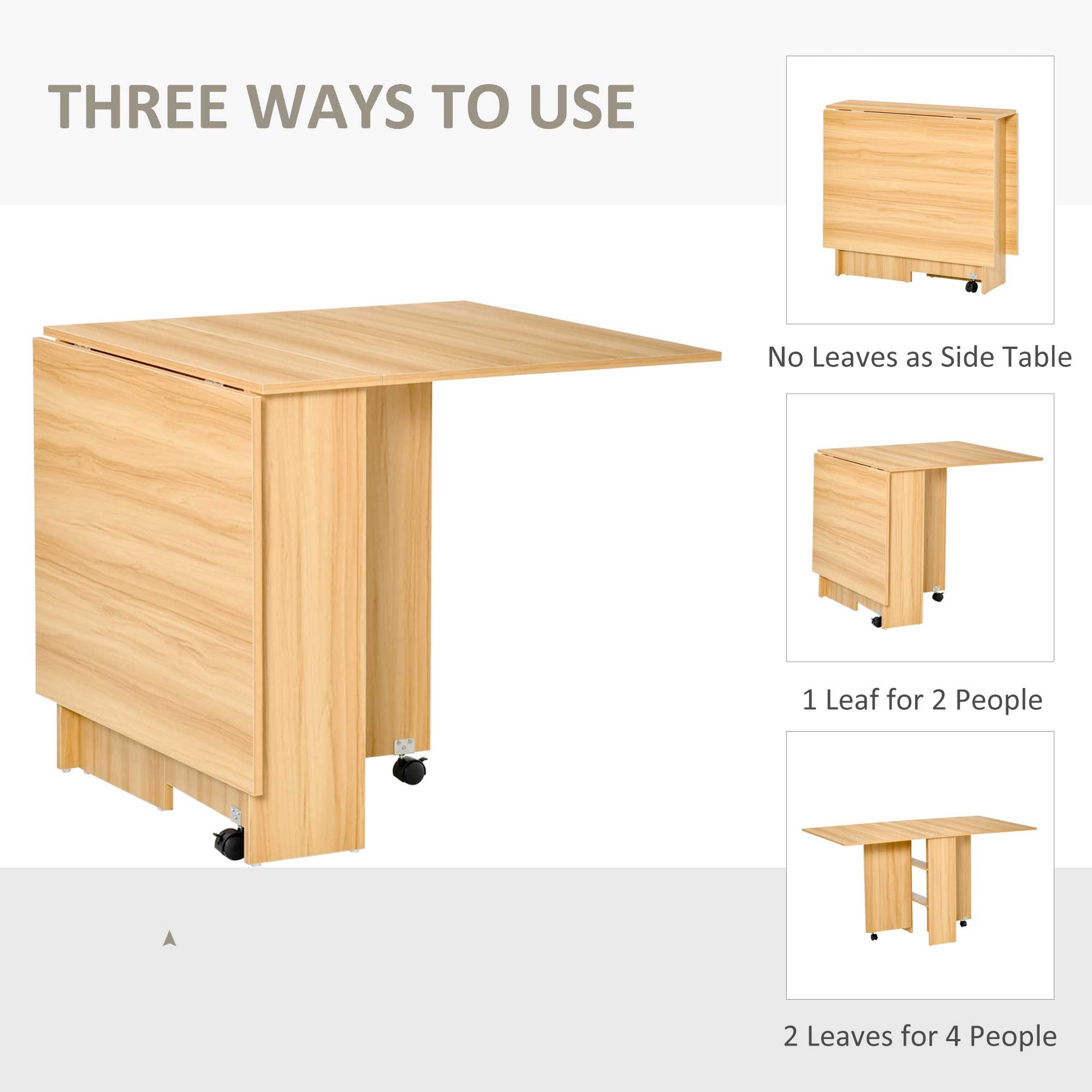 THREE WAYS TO USE

No Leaves as Side Table

1 Leaf for 2 People

2 Leaves for 4 People