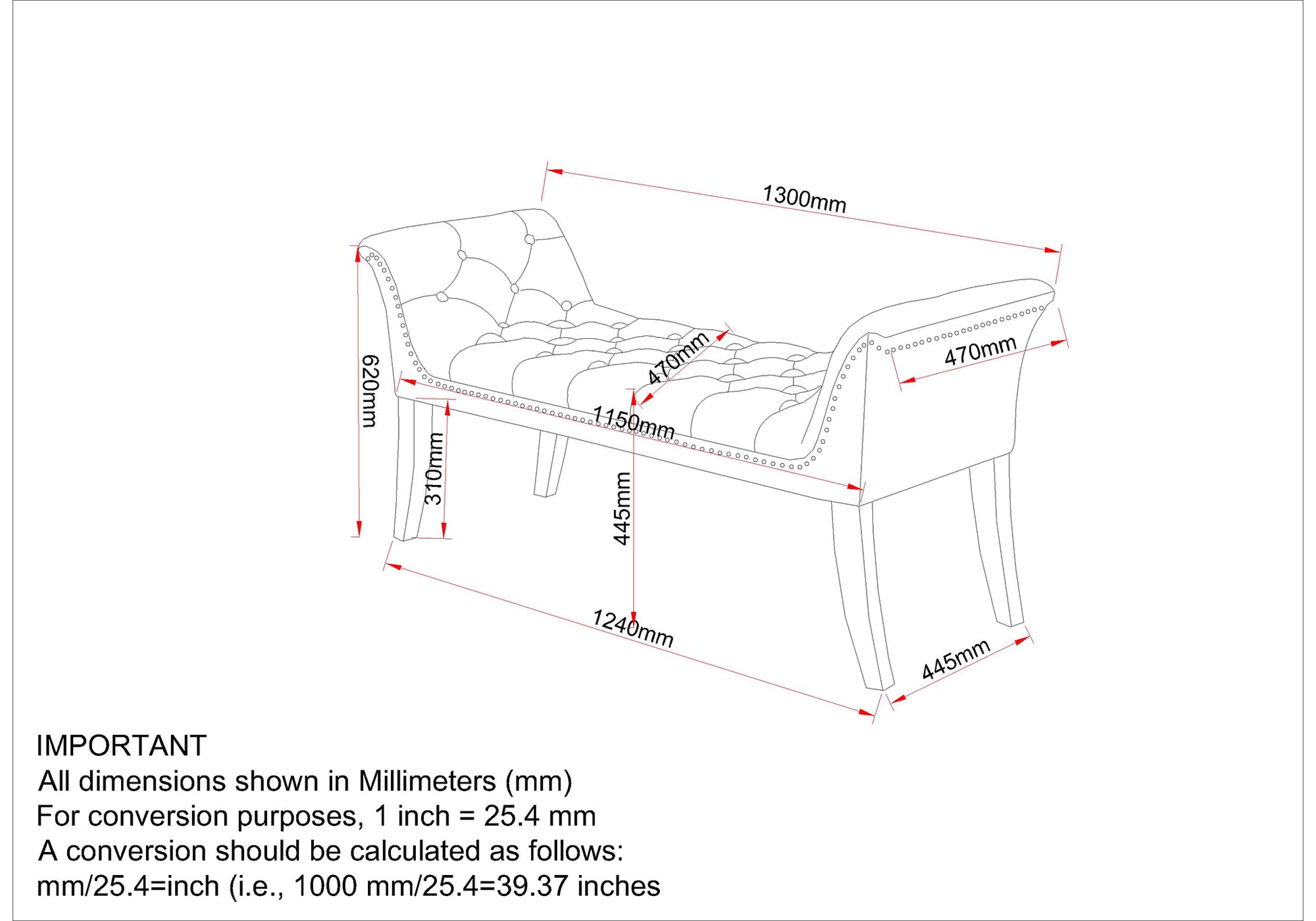 1300mm

620mm

470mm

470mm

1150mm

310mm

445mm

1240mm

445mm

IMPORTANT
All dimensions shown in Millimeters (mm)
For conversion purposes, 1 inch = 25.4 mm
A conversion should be calculated as follows:
mm/25.4=inch (i.e., 1000 mm/25.4=39.37 inches