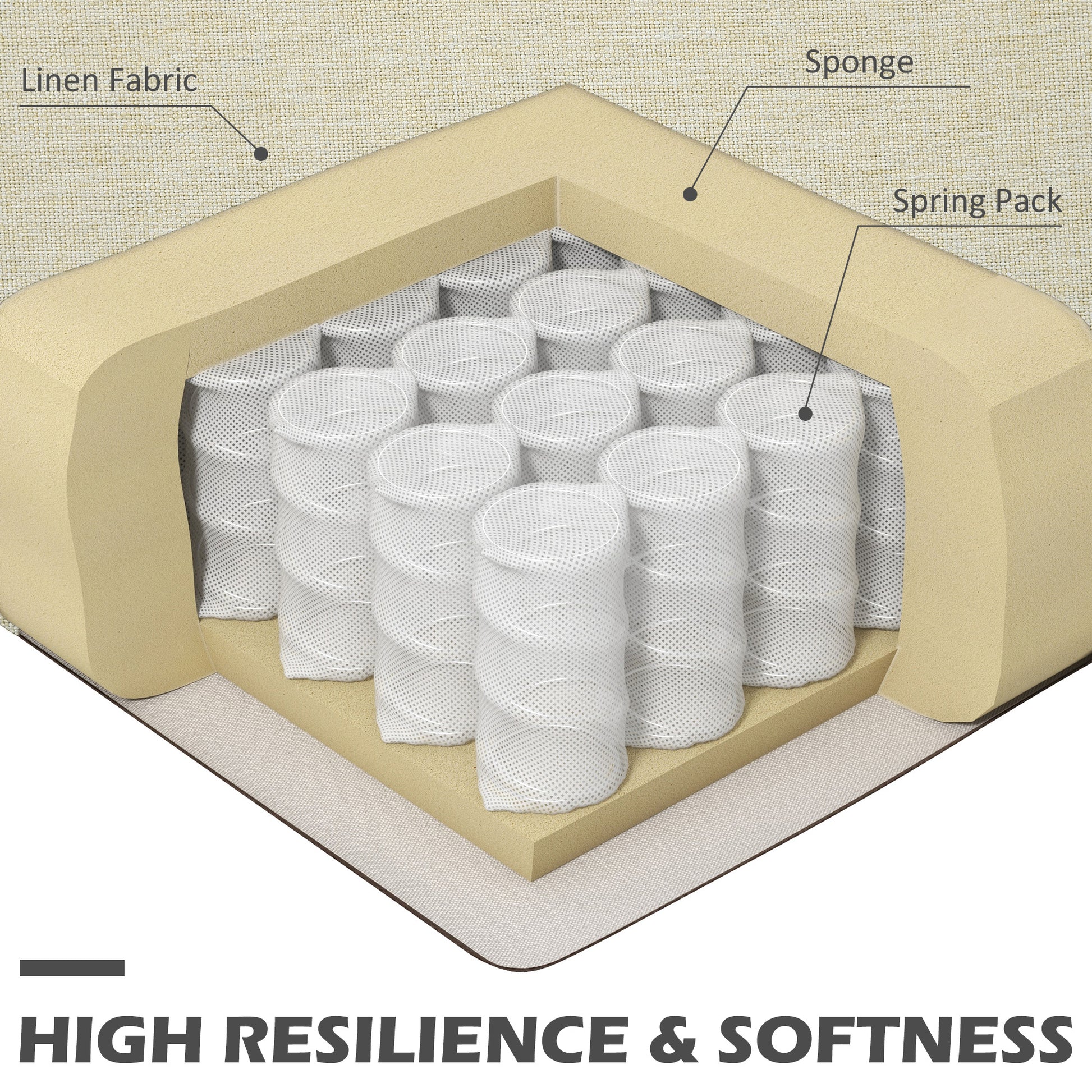 Linen Fabric

Sponge

Spring Pack

HIGH RESILIENCE & SOFTNESS