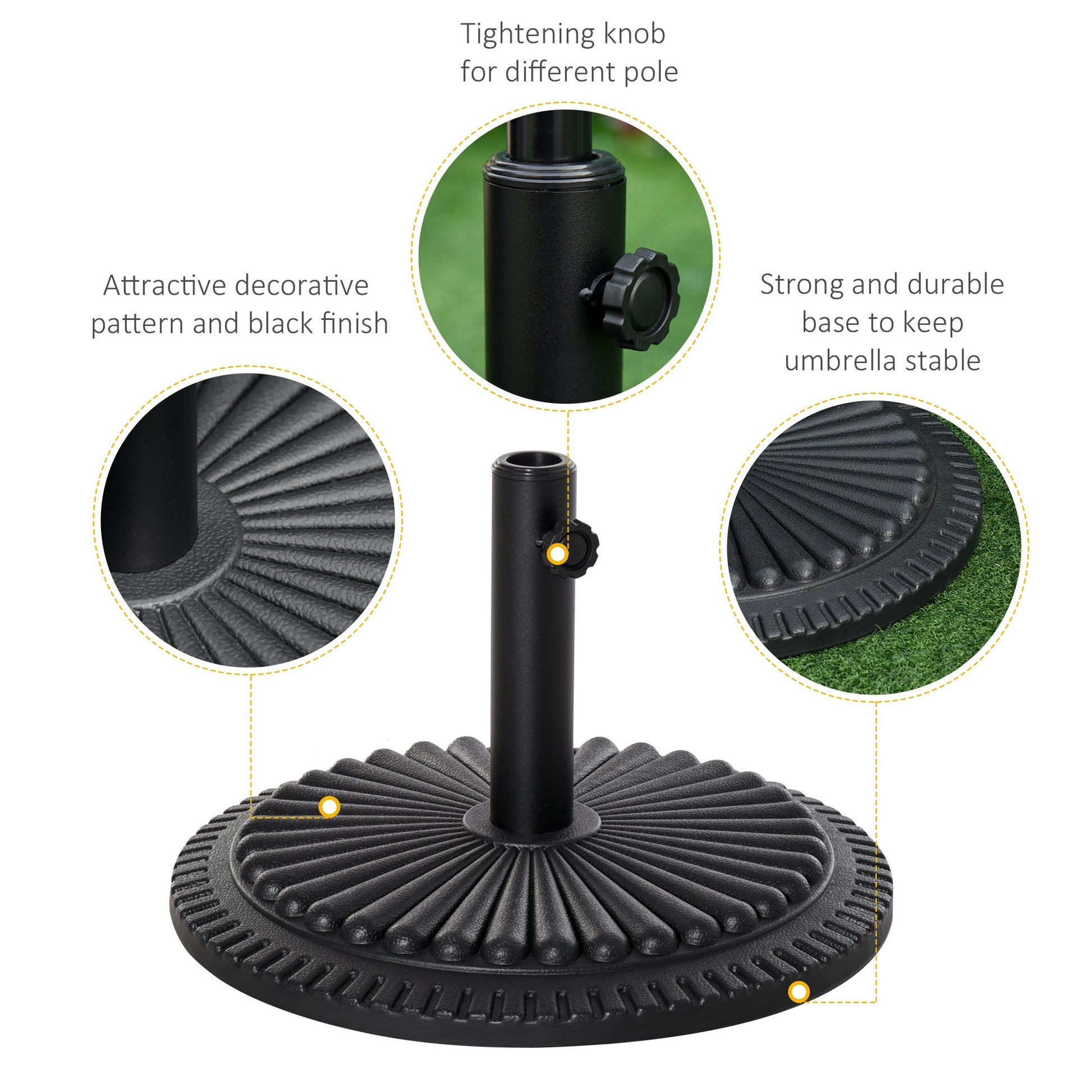 Tightening knob for different pole

Attractive decorative pattern and black finish

Strong and durable base to keep umbrella stable