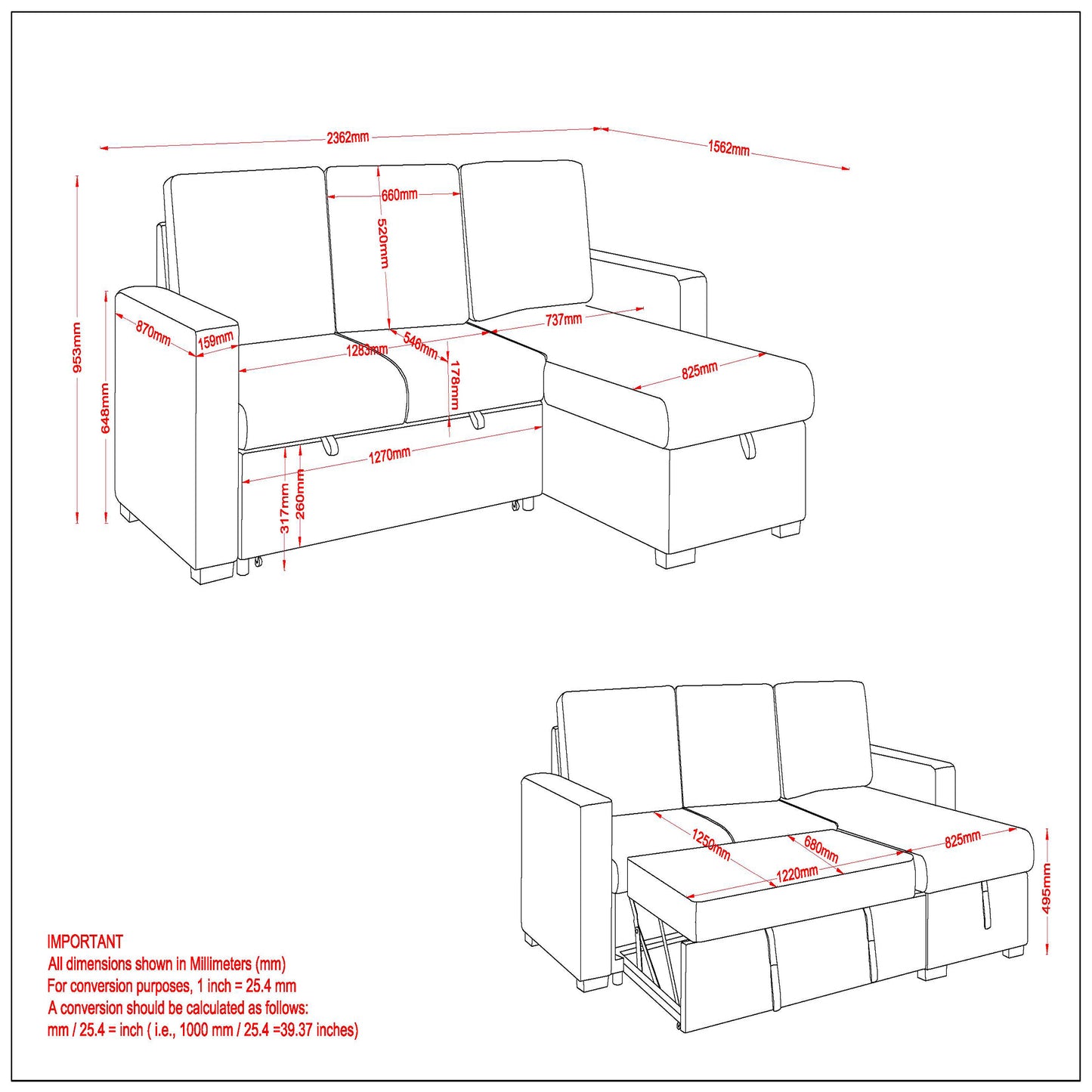 2362mm
1562mm
660mm
520mm
953mm
648mm
870mm
159mm
1283mm
546mm
737mm
178mm
825mm
1270mm
317mm
260mm

1250mm
680mm
825mm
1220mm
495mm

IMPORTANT
All dimensions shown in Millimeters (mm)
For conversion purposes, 1 inch = 25.4 mm
A conversion should be calculated as follows:
mm / 25.4 = inch ( i.e., 1000 mm / 25.4 =39.37 inches)