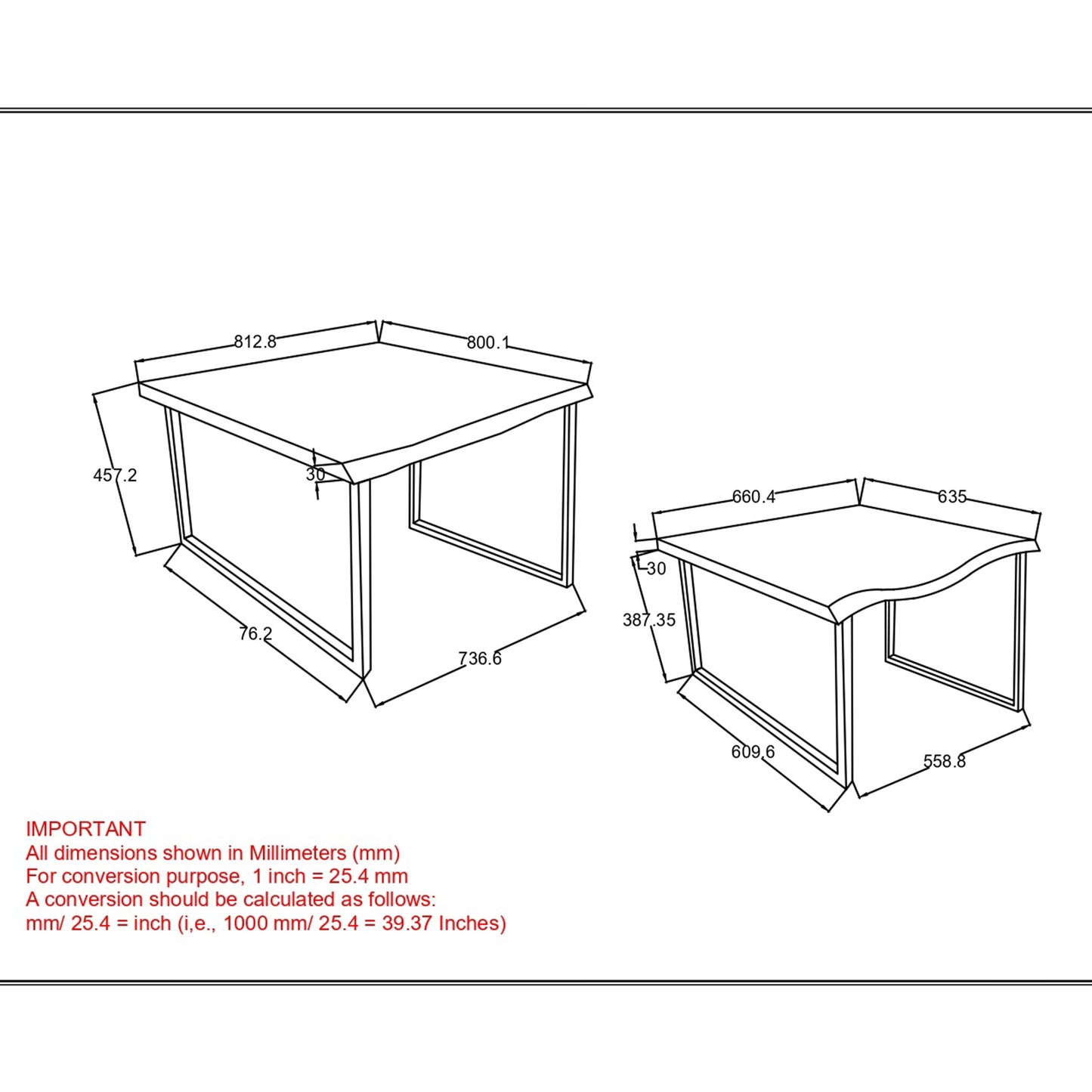 812.8
800.1
457.2
30
76.2
736.6

660.4
635
30
387.35
609.6
558.8

IMPORTANT
All dimensions shown in Millimeters (mm)
For conversion purpose, 1 inch = 25.4 mm
A conversion should be calculated as follows:
mm/ 25.4 = inch (i,e., 1000 mm/ 25.4 = 39.37 Inches)